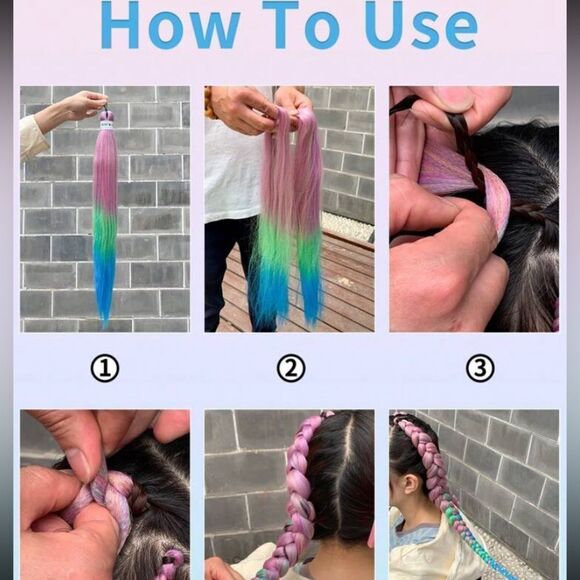 How To Use

①

②

③